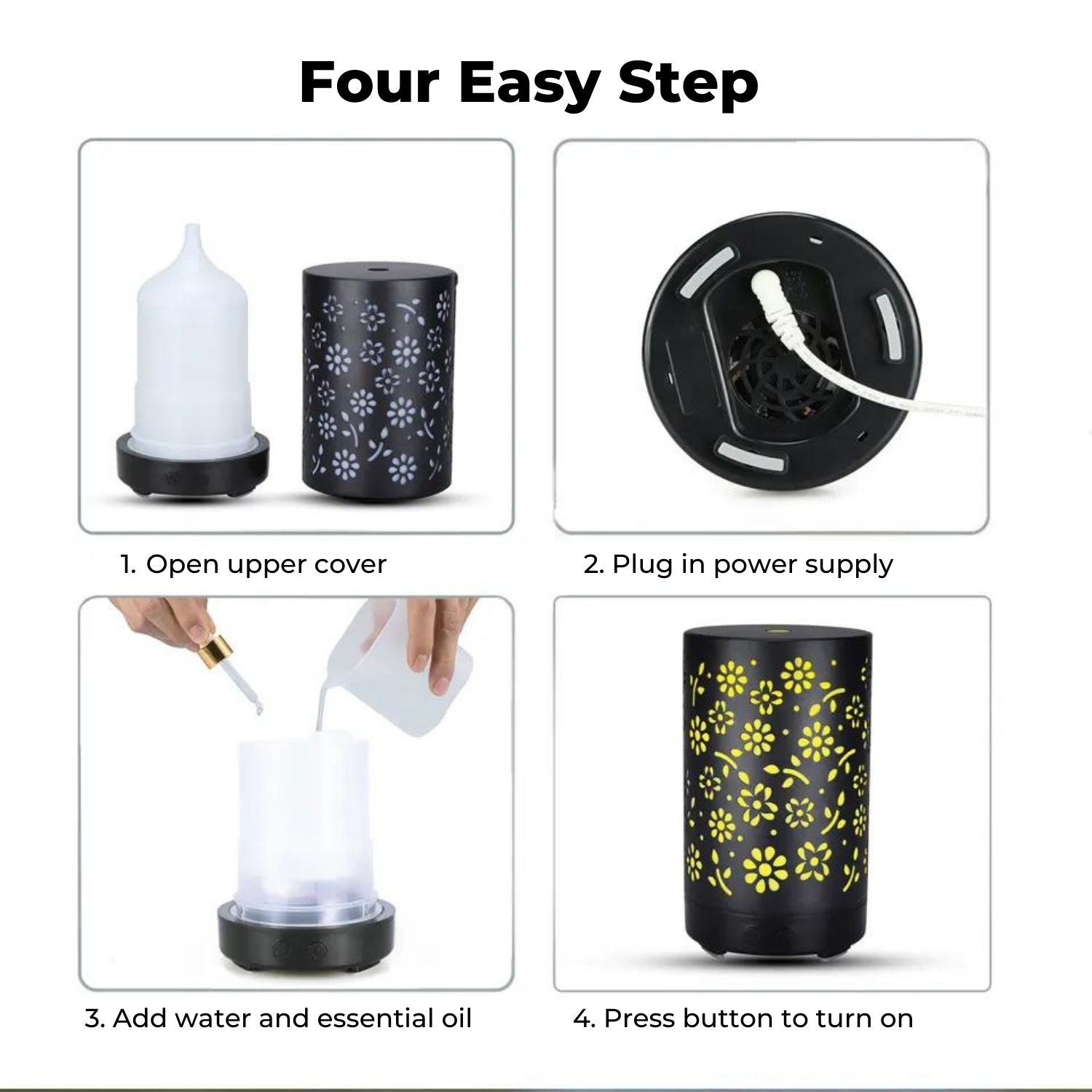 Four Easy Step

1. Open upper cover

2. Plug in power supply

3. Add water and essential oil

4. Press button to turn on